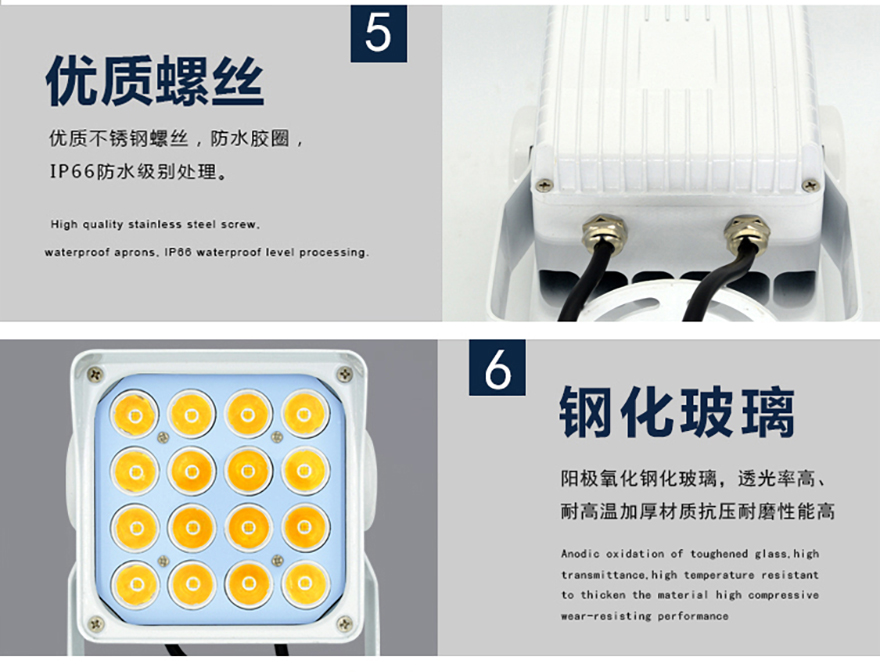 5

优质螺丝

优质不锈钢螺丝，防水胶圈，IP66防水级别处理。

High quality stainless steel screw, waterproof aprons, IP66 waterproof level processing.

6

钢化玻璃

阳极氧化钢化玻璃，透光率高、耐高温加厚材质抗压耐磨性能高

Anodic oxidation of toughened glass,high transmittance,high temperature resistant to thicken the material high compressive wear-resisting performance